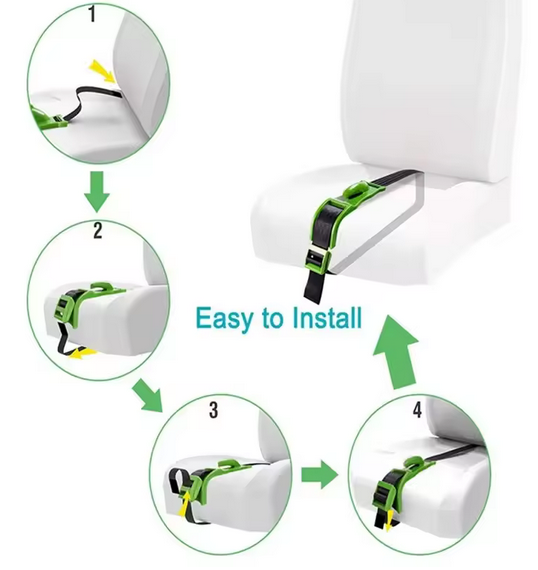 1

2

Easy to Install

3

4